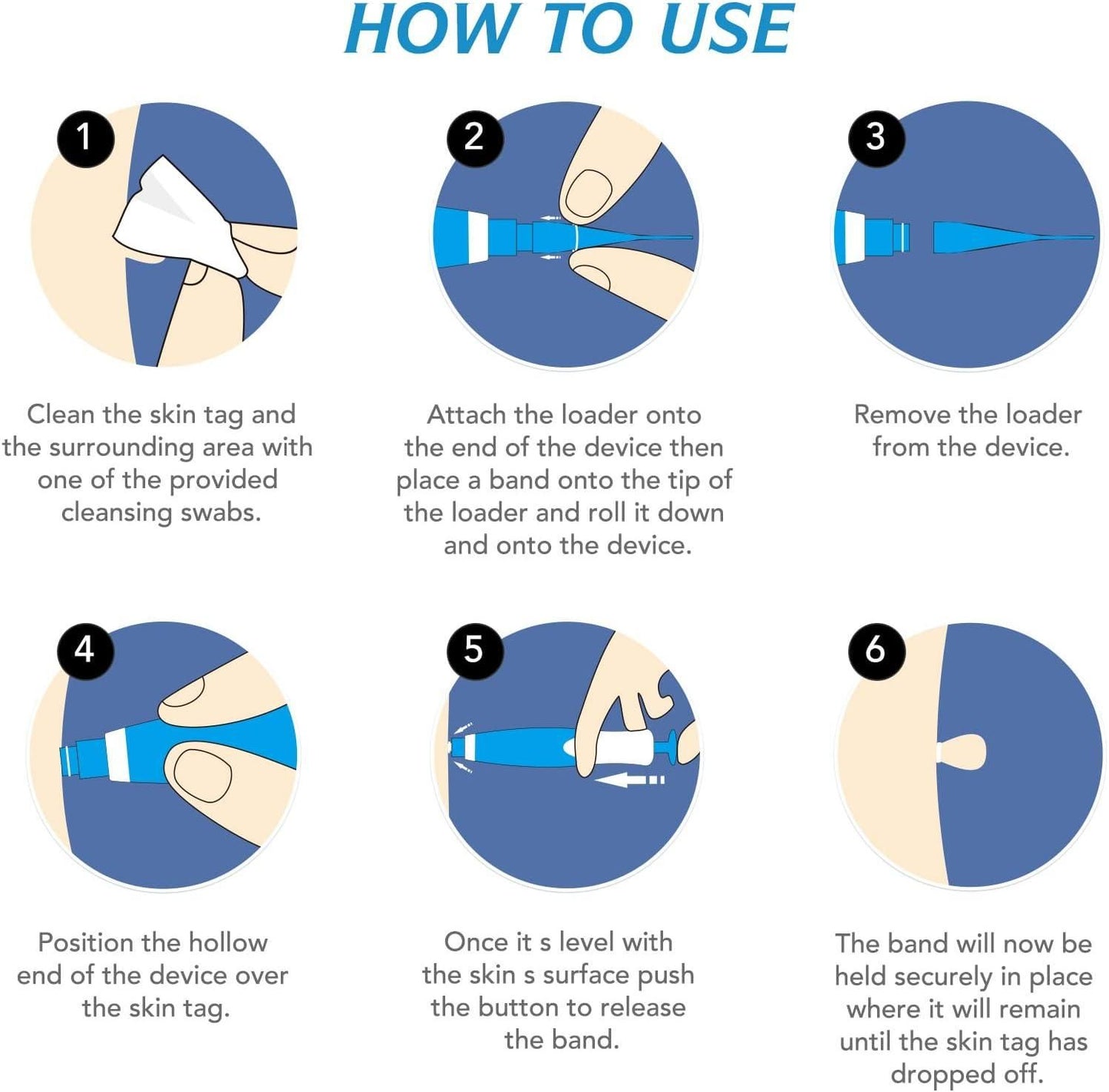 HOW TO USE

1

Clean the skin tag and the surrounding area with one of the provided cleansing swabs.

2

Attach the loader onto the end of the device then place a band onto the tip of the loader and roll it down and onto the device.

3

Remove the loader from the device.

4

Position the hollow end of the device over the skin tag.

5

Once it s level with the skin s surface push the button to release the band.

6

The band will now be held securely in place where it will remain until the skin tag has dropped off.